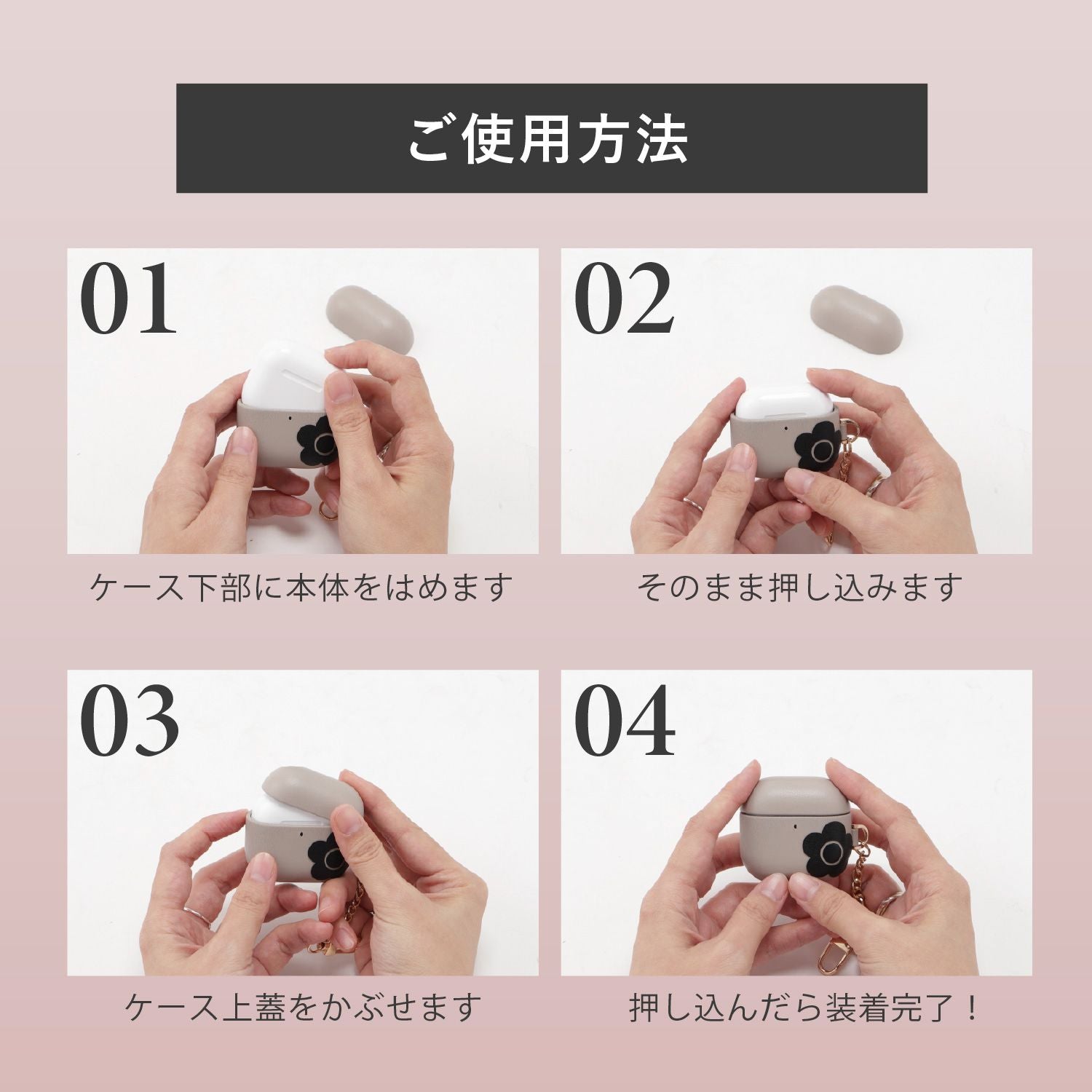 ご使用方法

01

ケース下部に本体をはめます

02

そのまま押し込みます

03

ケース上蓋をかぶせます

04

押し込んだら装着完了！