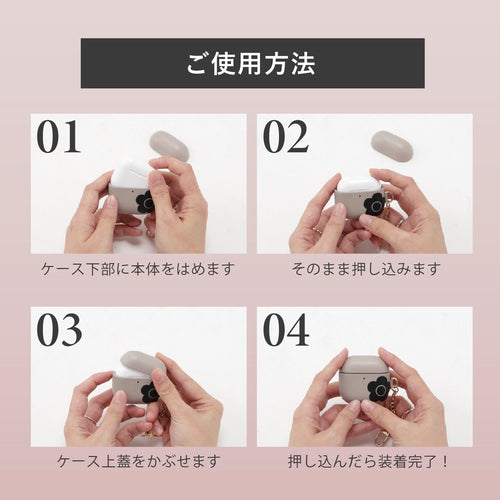 ご使用方法

01

ケース下部に本体をはめます

02

そのまま押し込みます

03

ケース上蓋をかぶせます

04

押し込んだら装着完了！