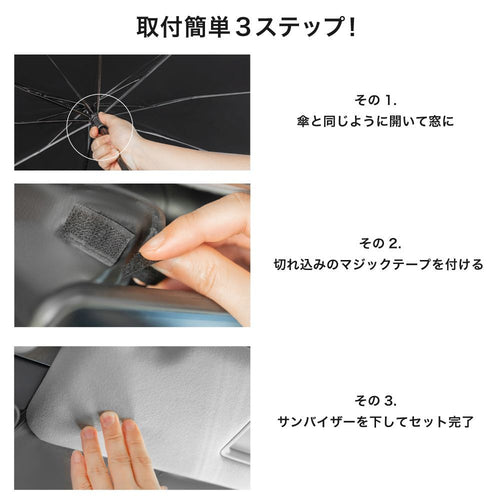 取付簡単３ステップ!

その 1.
傘と同じように開いて窓に

その 2.
切れ込みのマジックテープを付ける

その 3.
サンバイザーを下してセット完了