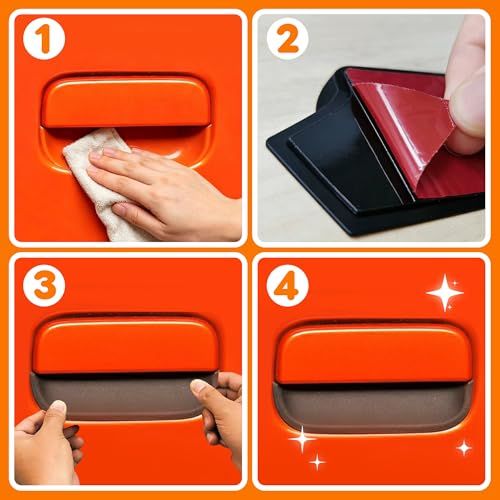 1
2
3
4