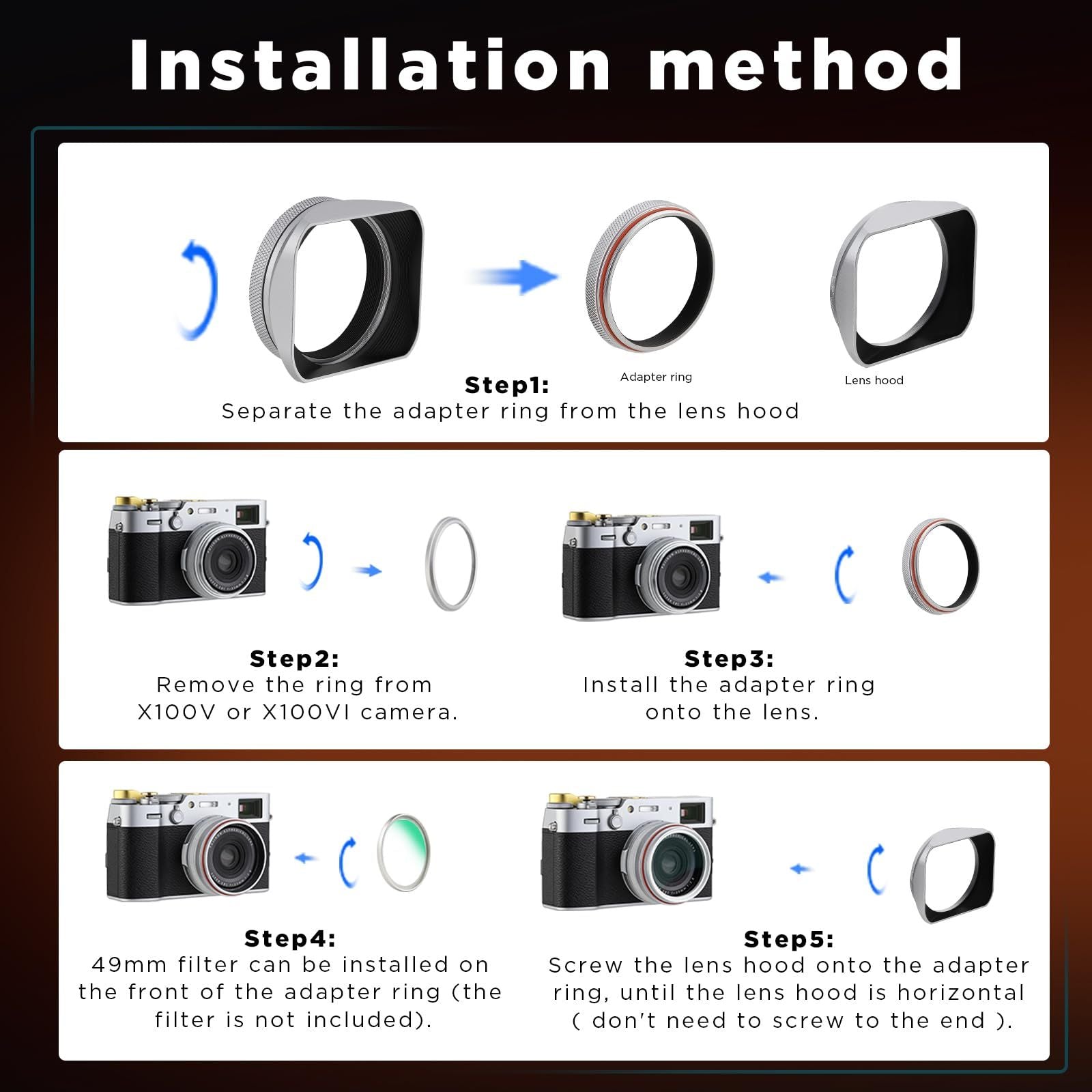 Installation method

Adapter ring

Lens hood

Step1:
Separate the adapter ring from the lens hood

Step2:
Remove the ring from X100V or X100VI camera.

Step3:
Install the adapter ring onto the lens.

Step4:
49mm filter can be installed on the front of the adapter ring (the filter is not included).

Step5:
Screw the lens hood onto the adapter ring, until the lens hood is horizontal ( don't need to screw to the end ).