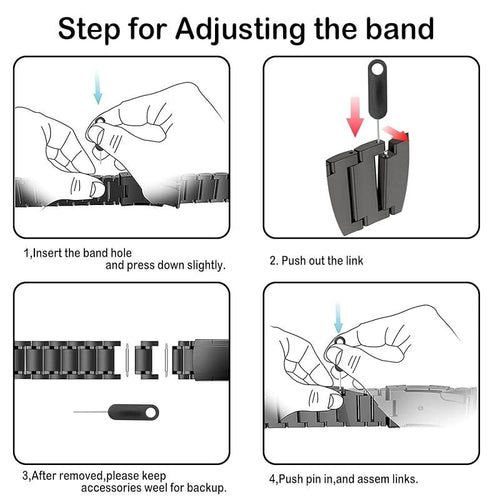 Step for Adjusting the band

1,Insert the band hole and press down slightly.

2. Push out the link

3,After removed,please keep accessories weel for backup.

4,Push pin in,and assem links.