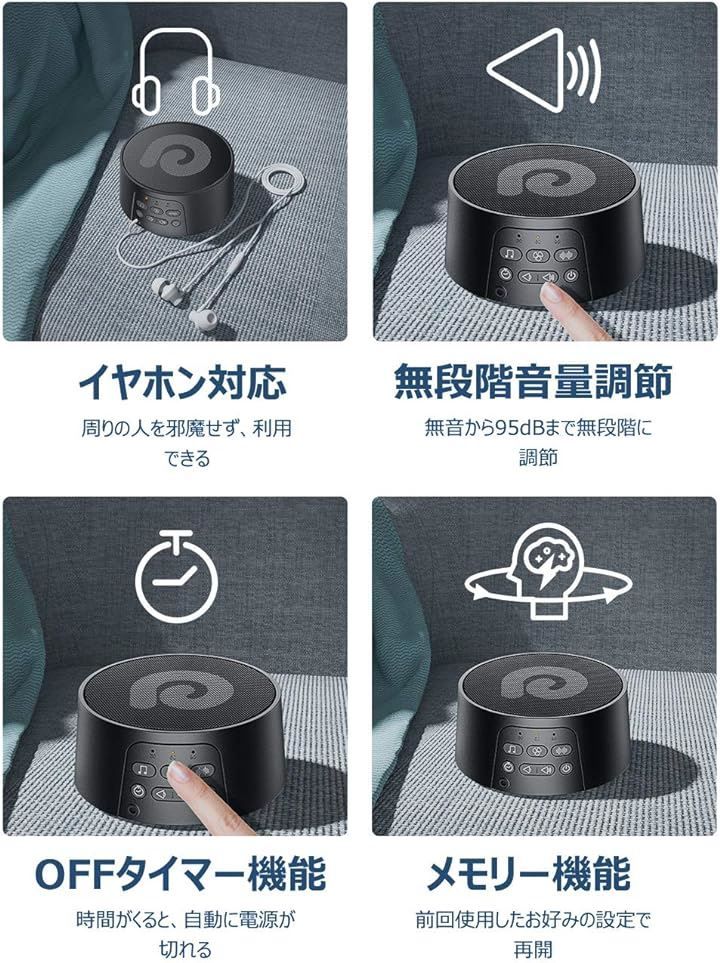 イヤホン対応

周りの人を邪魔せず、利用できる

無段階音量調節

無音から95dBまで無段階に調節

OFFタイマー機能

時間がくると、自動に電源が切れる

メモリー機能

前回使用したお好みの設定で再開