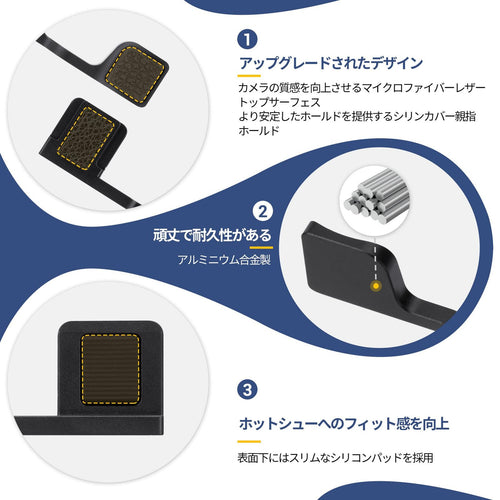 1

アップグレードされたデザイン

カメラの質感を向上させるマイクロファイバーレザートップサーフェス
より安定したホールドを提供するシリンカバー親指ホールド

2

頑丈で耐久性がある

アルミニウム合金製

3

ホットシューへのフィット感を向上

表面下にはスリムなシリコンパッドを採用